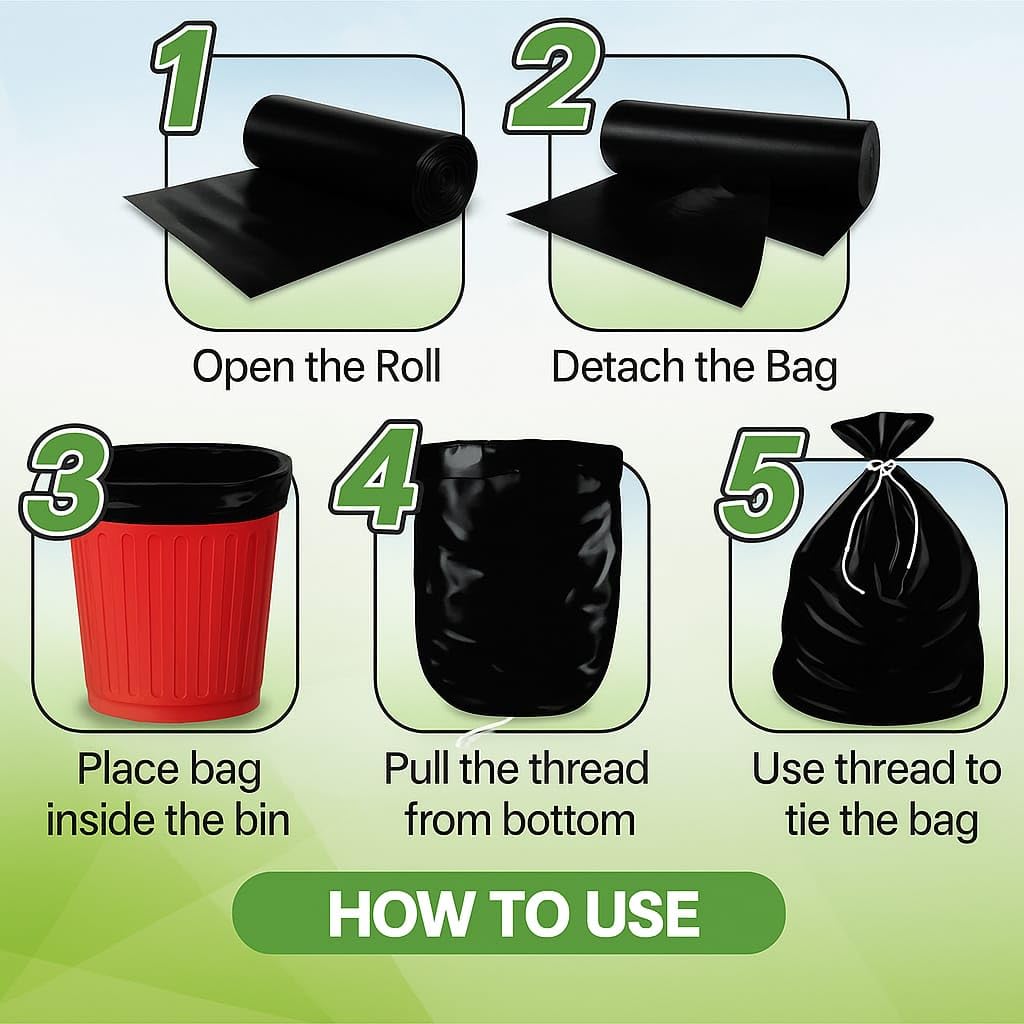 1

Open the Roll

2

Detach the Bag

3

Place bag inside the bin

4

Pull the thread from bottom

5

Use thread to tie the bag

HOW TO USE